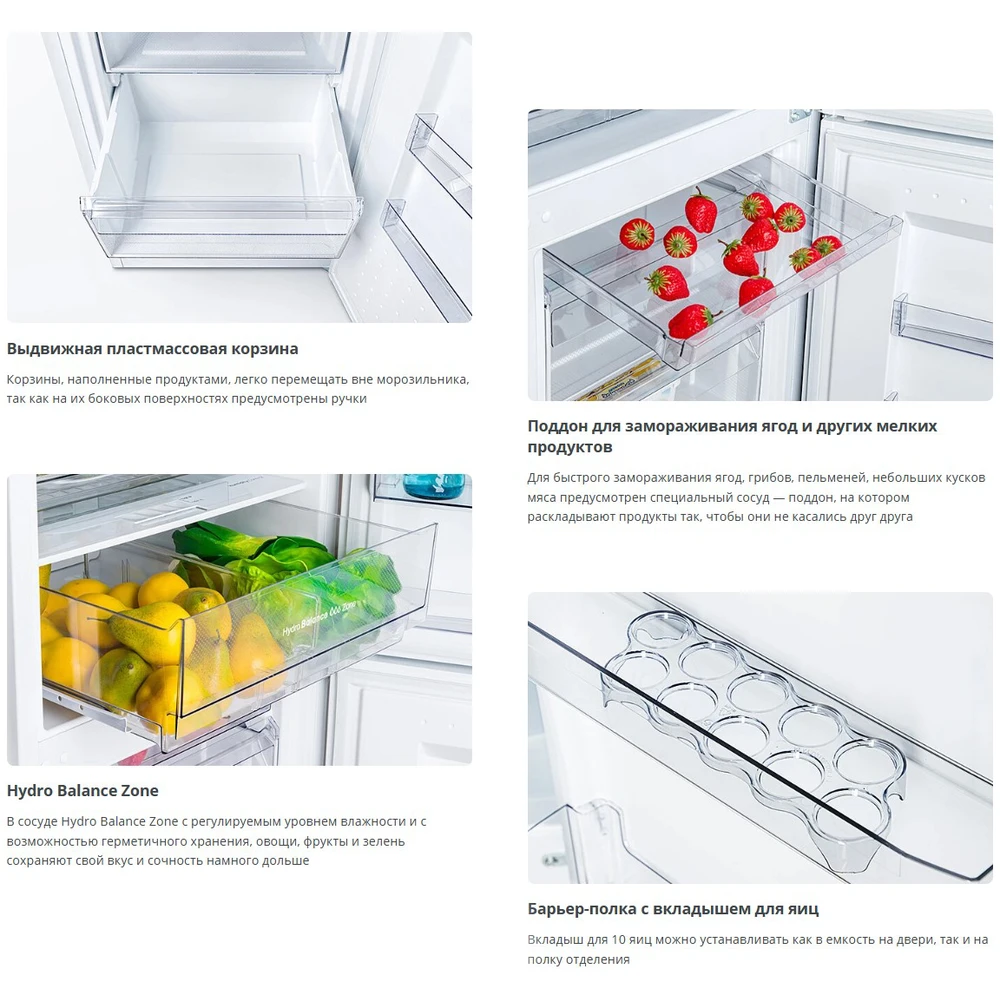 Выдвижная пластмассовая корзина

Корзины, наполненные продуктами, легко перемещать вне морозильника, так как на их боковых поверхностях предусмотрены ручки

Hydro Balance Zone

Hydro Balance Zone

В сосуде Hydro Balance Zone с регулируемым уровнем влажности и с возможностью герметичного хранения, овощи, фрукты и зелень сохраняют свой вкус и сочность намного дольше

Поддон для замораживания ягод и других мелких продуктов

Для быстрого замораживания ягод, грибов, пельменей, небольших кусков мяса предусмотрен специальный сосуд — поддон, на котором раскладывают продукты так, чтобы они не касались друг друга

Барьер-полка с вкладышем для яиц

Вкладыш для 10 яиц можно устанавливать как в емкость на двери, так и на полку отделения